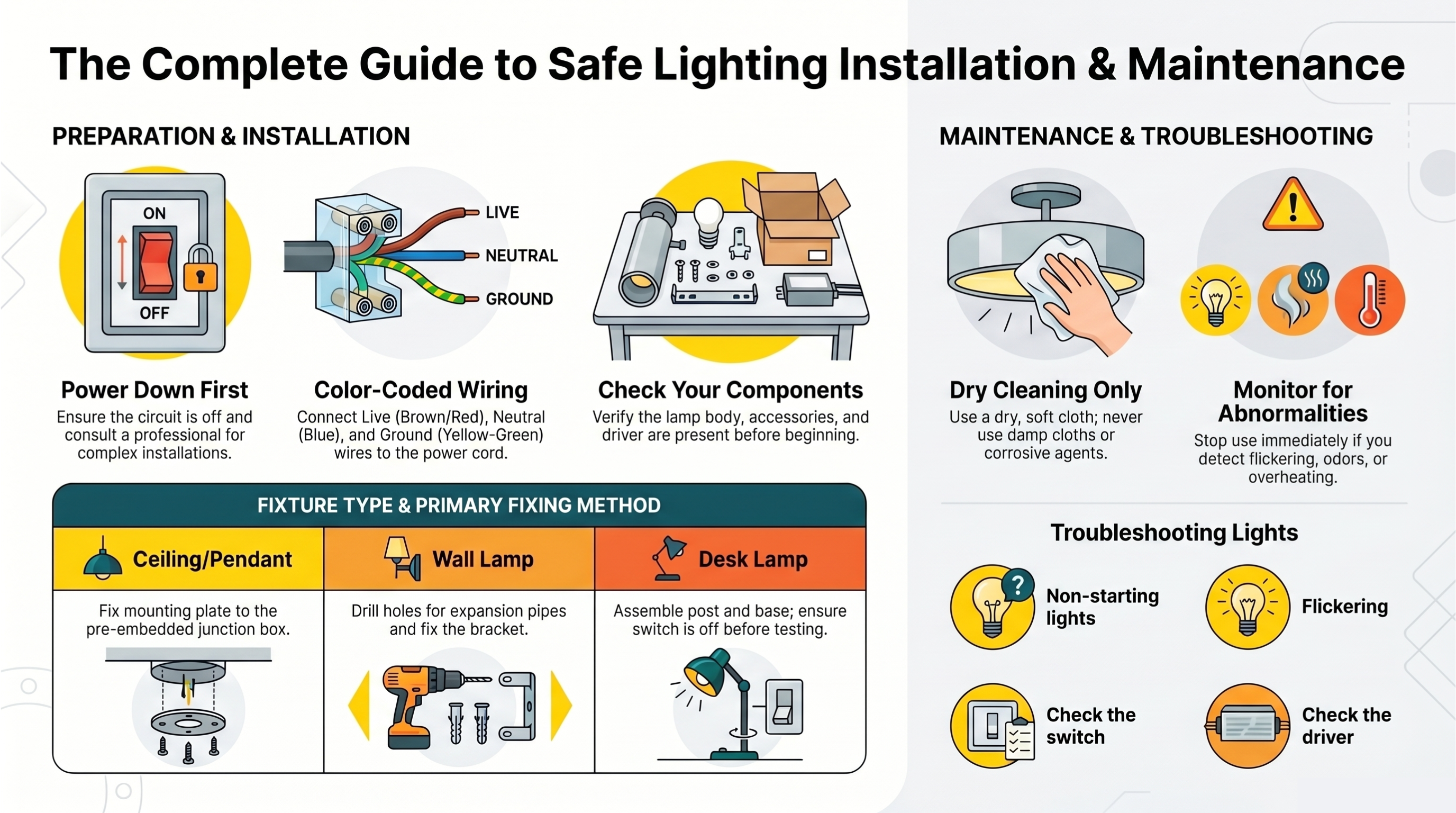 The Complete Guide to Safe Lighting Installation & Maintenance

PREPARATION & INSTALLATION

ON

OFF

LIVE

NEUTRAL

GROUND

Power Down First
Ensure the circuit is off and consult a professional for complex installations.

Color-Coded Wiring
Connect Live (Brown/Red), Neutral (Blue), and Ground (Yellow-Green) wires to the power cord.

Check Your Components
Verify the lamp body, accessories, and driver are present before beginning.

FIXTURE TYPE & PRIMARY FIXING METHOD

| Ceiling/Pendant | Wall Lamp | Desk Lamp |
|---|---|---|
| Fix mounting plate to the pre-embedded junction box. | Drill holes for expansion pipes and fix the bracket. | Assemble post and base; ensure switch is off before testing. |

MAINTENANCE & TROUBLESHOOTING

Dry Cleaning Only
Use a dry, soft cloth; never use damp cloths or corrosive agents.

Monitor for Abnormalities
Stop use immediately if you detect flickering, odors, or overheating.

Troubleshooting Lights

Non-starting lights

Flickering

Check the switch

Check the driver